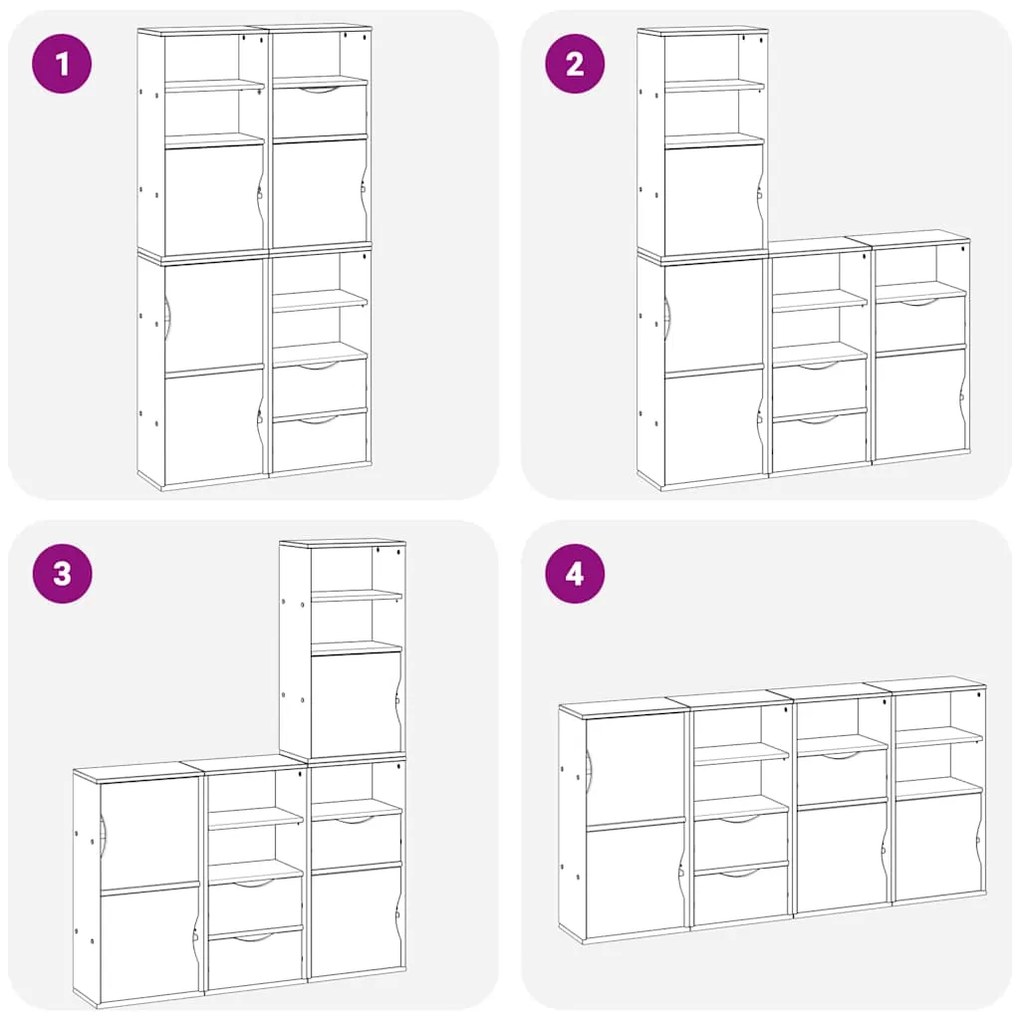 1

2

3

4