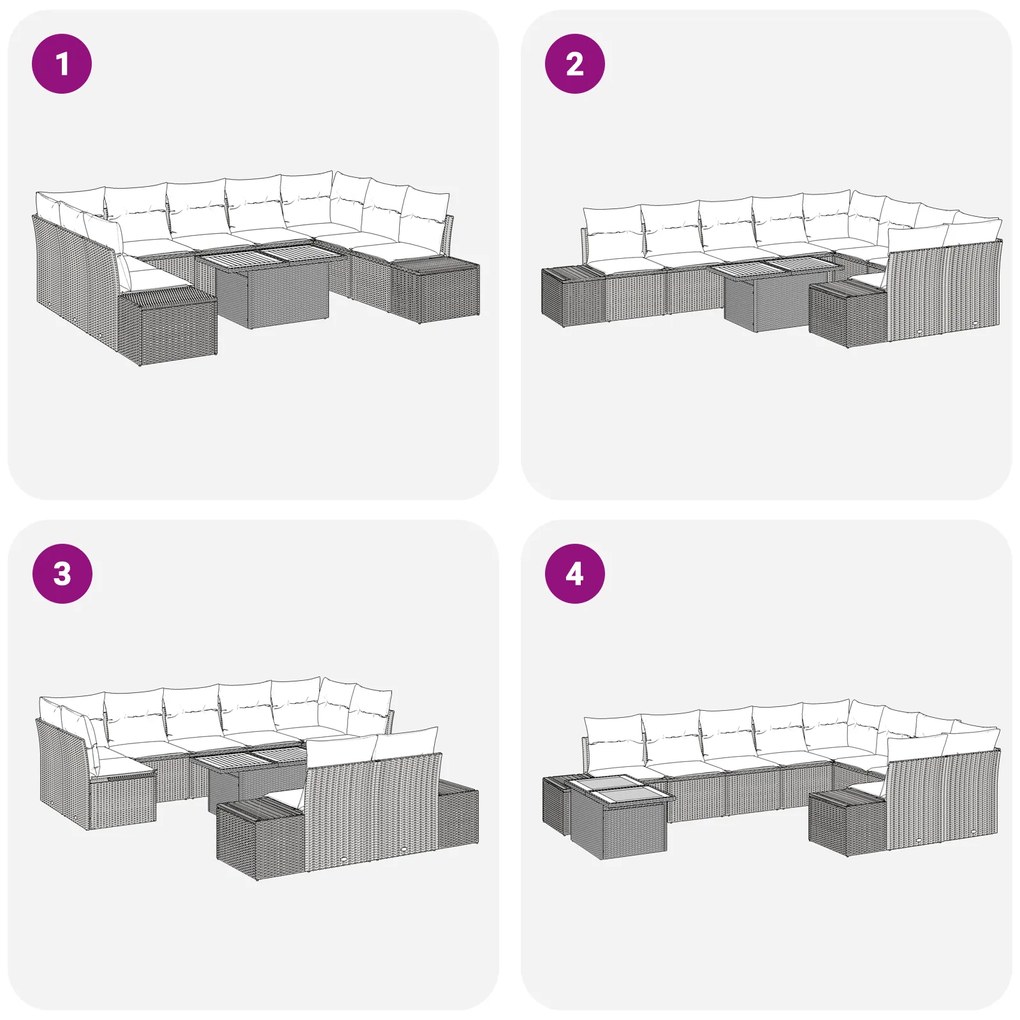 1

2

3

4