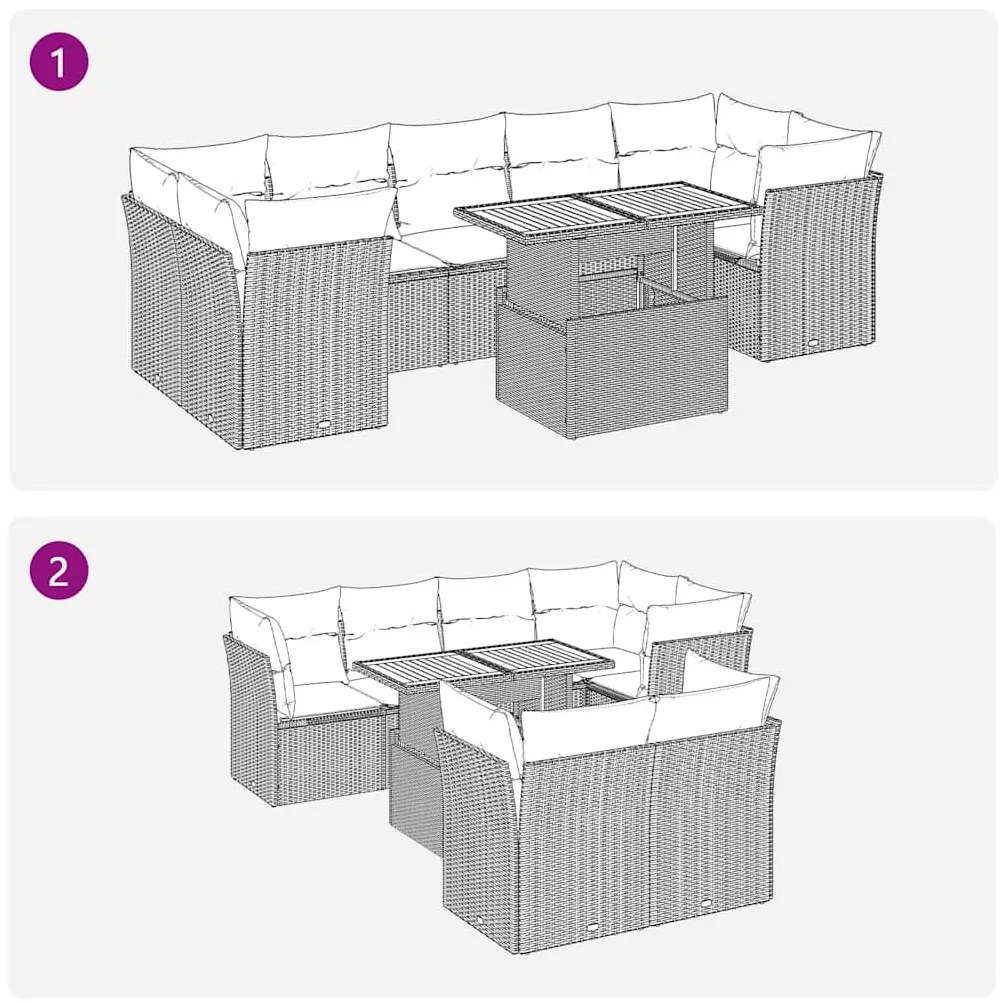 1

2