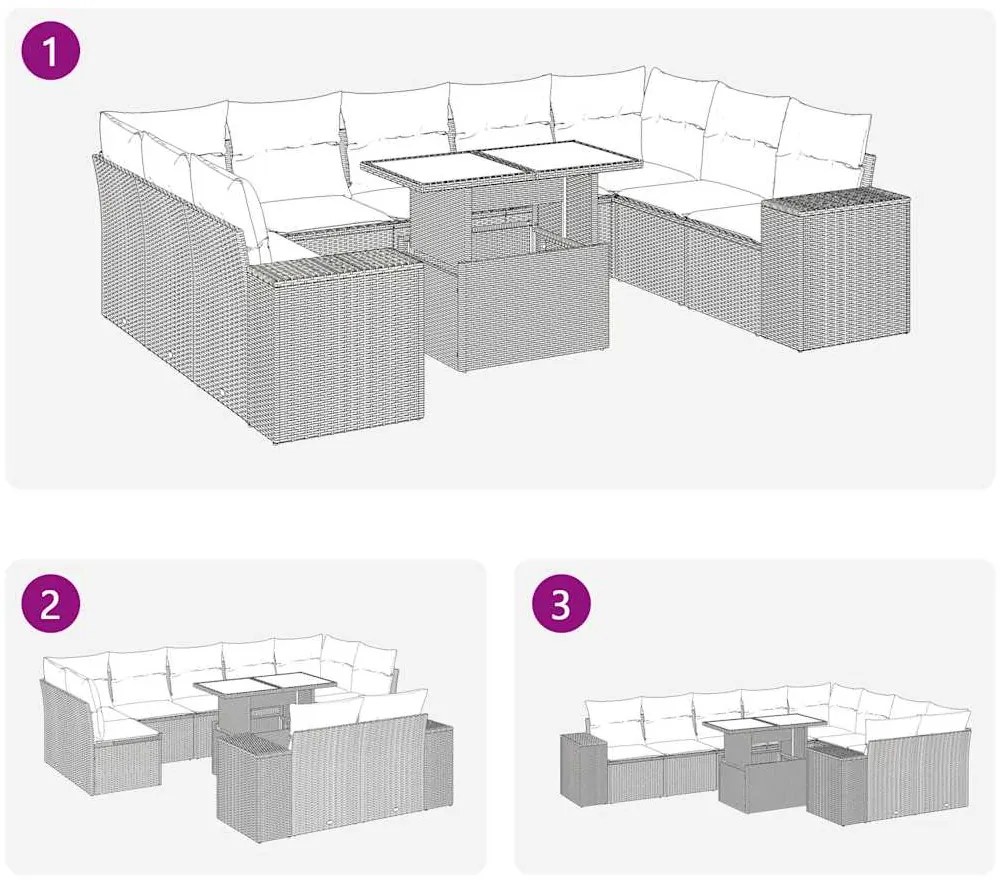 1

2

3