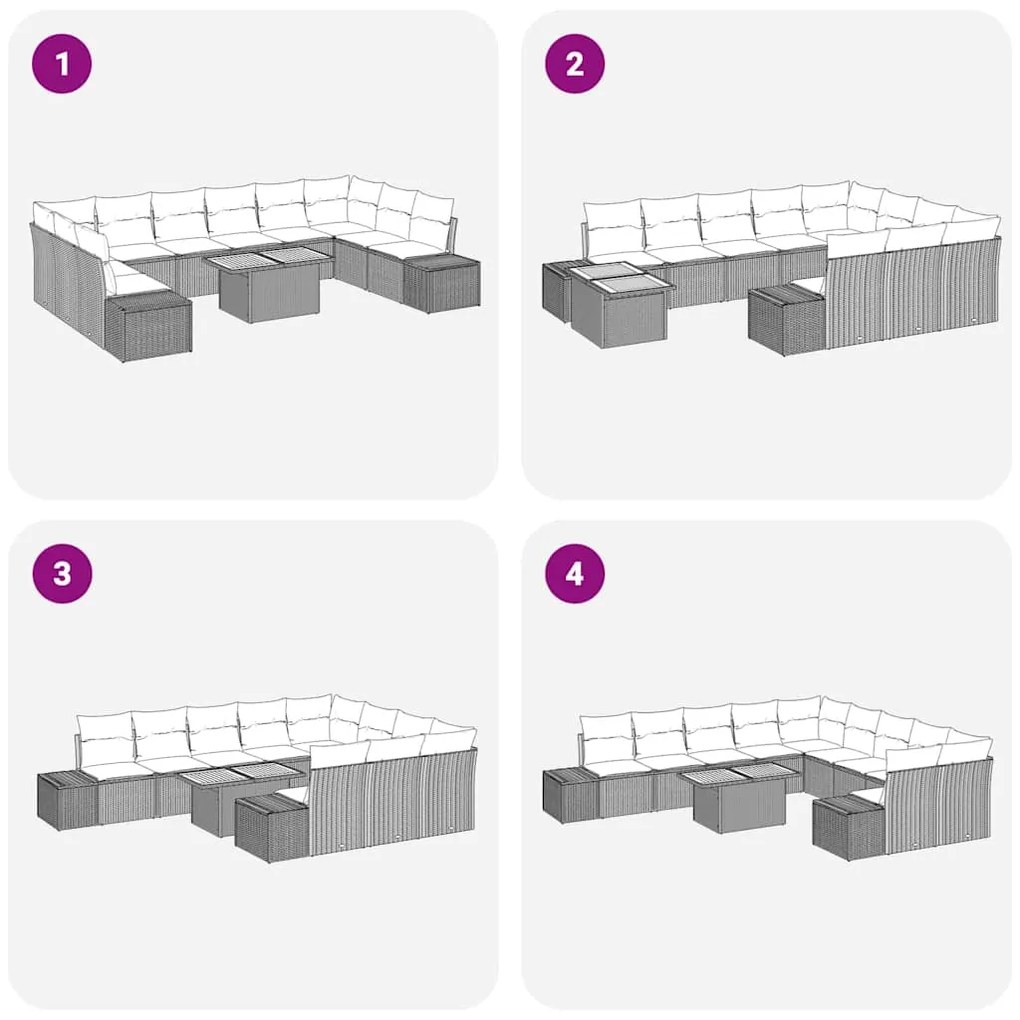 1

2

3

4