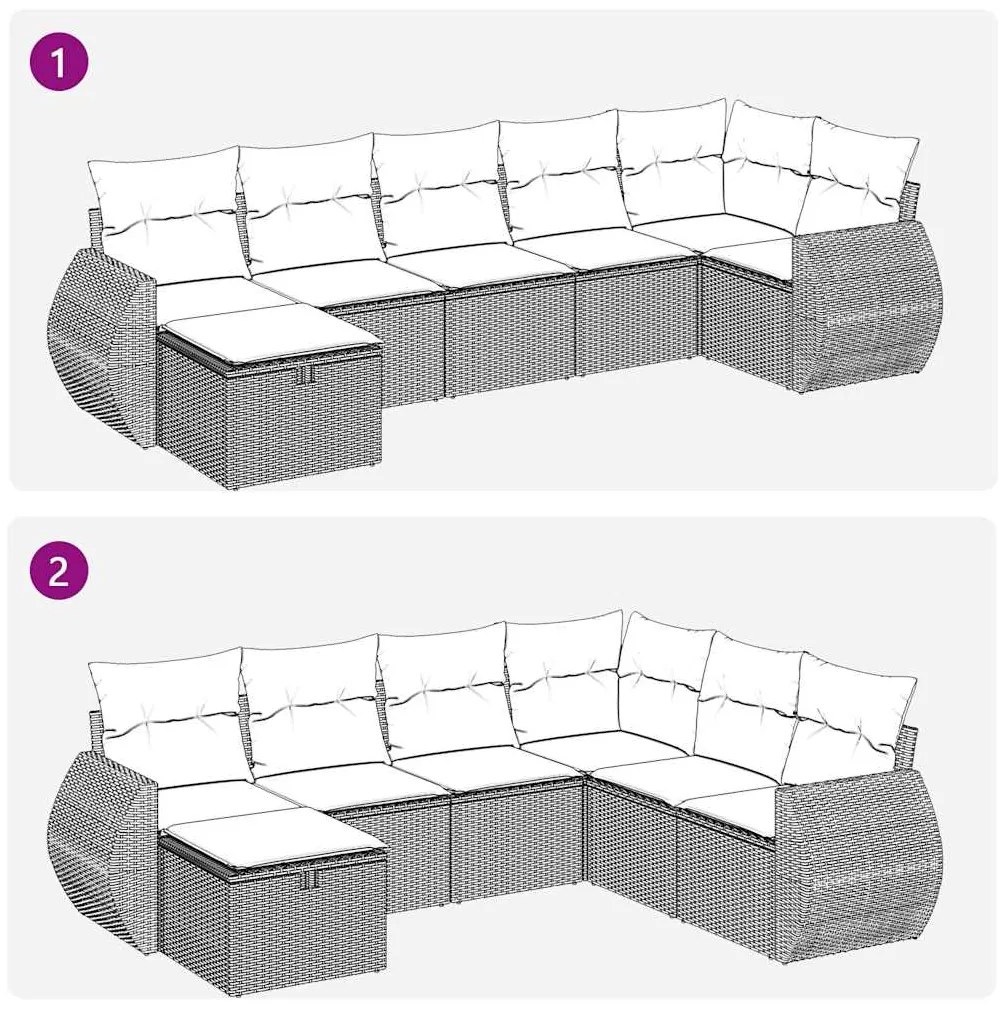 1

2