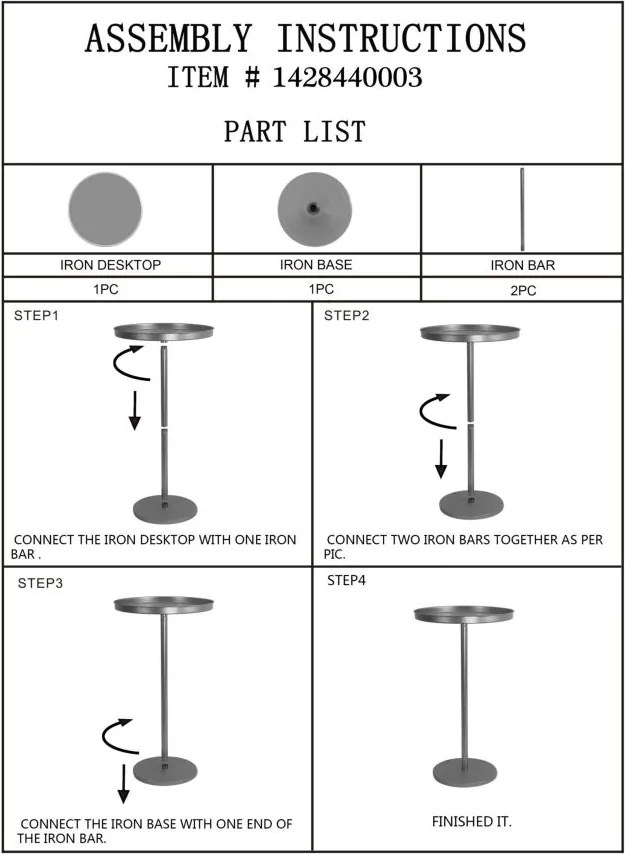 ASSEMBLY INSTRUCTIONS
ITEM # 1428440003

PART LIST

| IRON DESKTOP | IRON BASE | IRON BAR |
|---|---|---|
| 1PC | 1PC | 2PC |

STEP1

CONNECT THE IRON DESKTOP WITH ONE IRON BAR .

STEP2

CONNECT TWO IRON BARS TOGETHER AS PER PIC.

STEP3

CONNECT THE IRON BASE WITH ONE END OF THE IRON BAR.

STEP4

FINISHED IT.