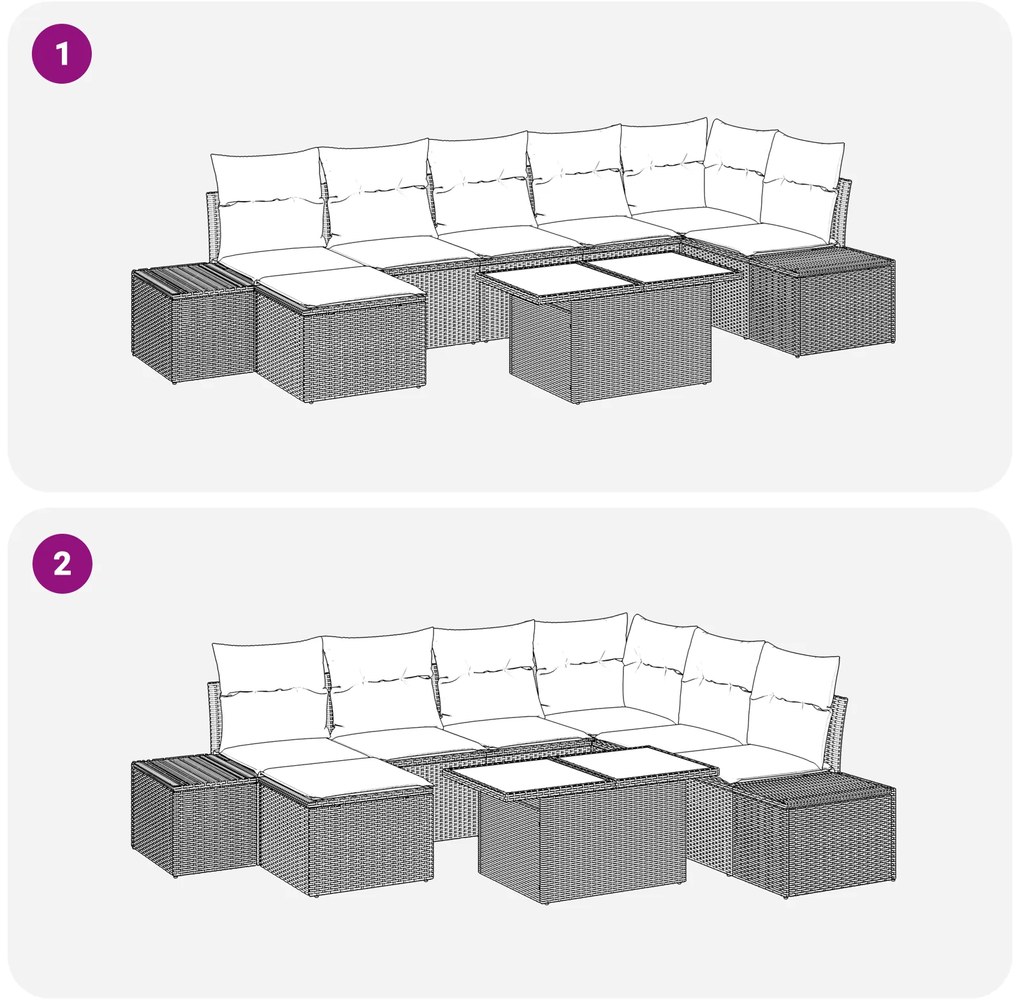 1

2