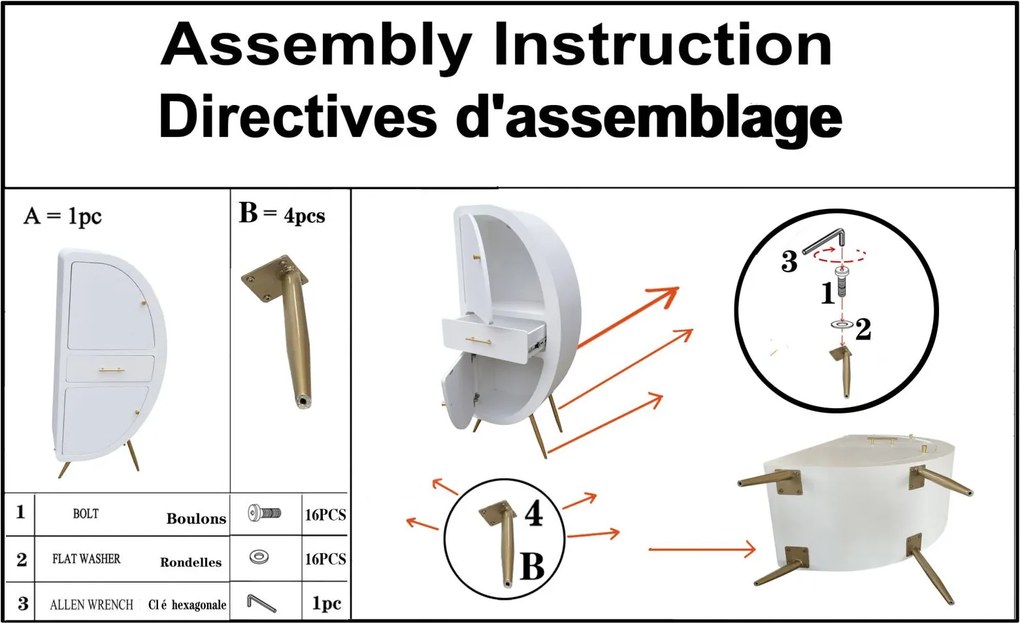 Assembly Instruction
Directives d'assemblage

A = 1pc

B = 4pcs

| 1 | BOLT Boulons | | 16PCS |
|---|---|---|---|
| 2 | FLAT WASHER Rondelles | | 16PCS |
| 3 | ALLEN WRENCH Cl é hexagonale | | 1pc |

3
1
2

4
B