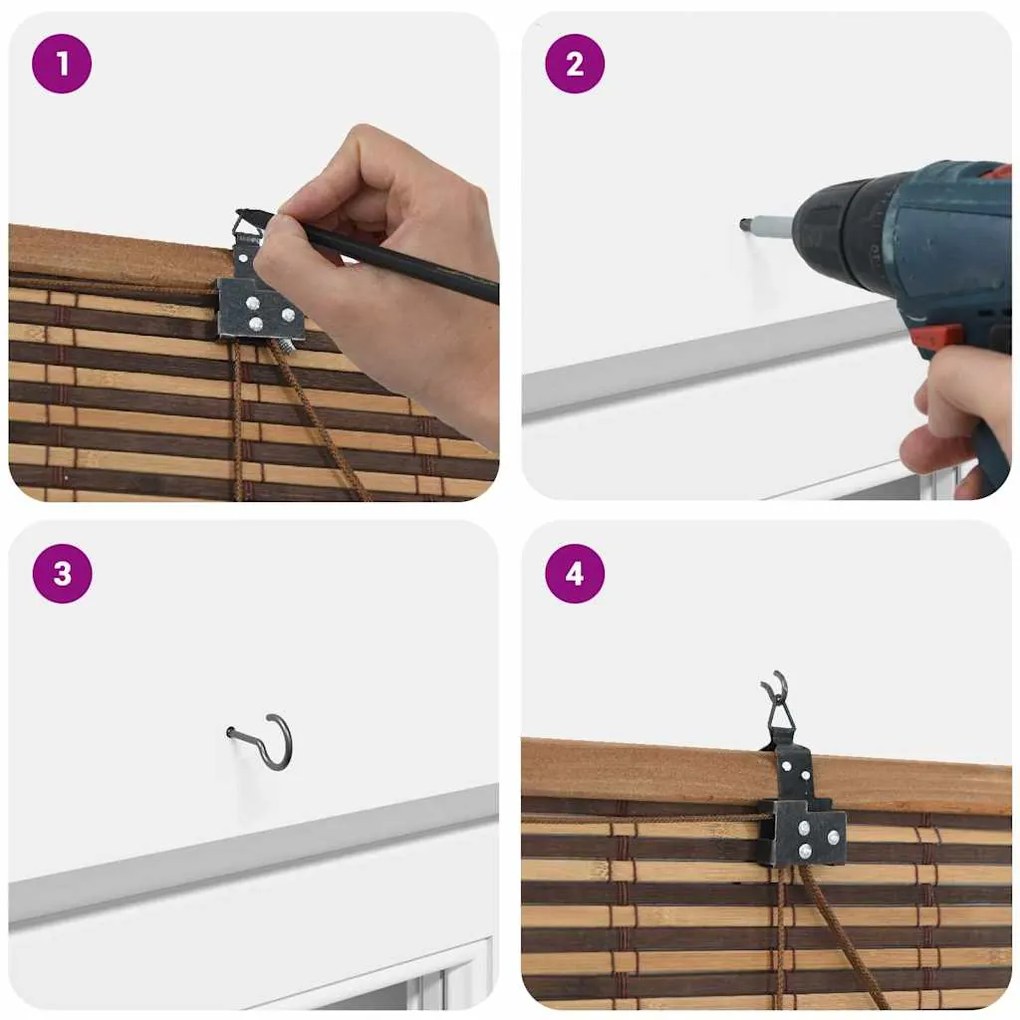 1

2

3

4