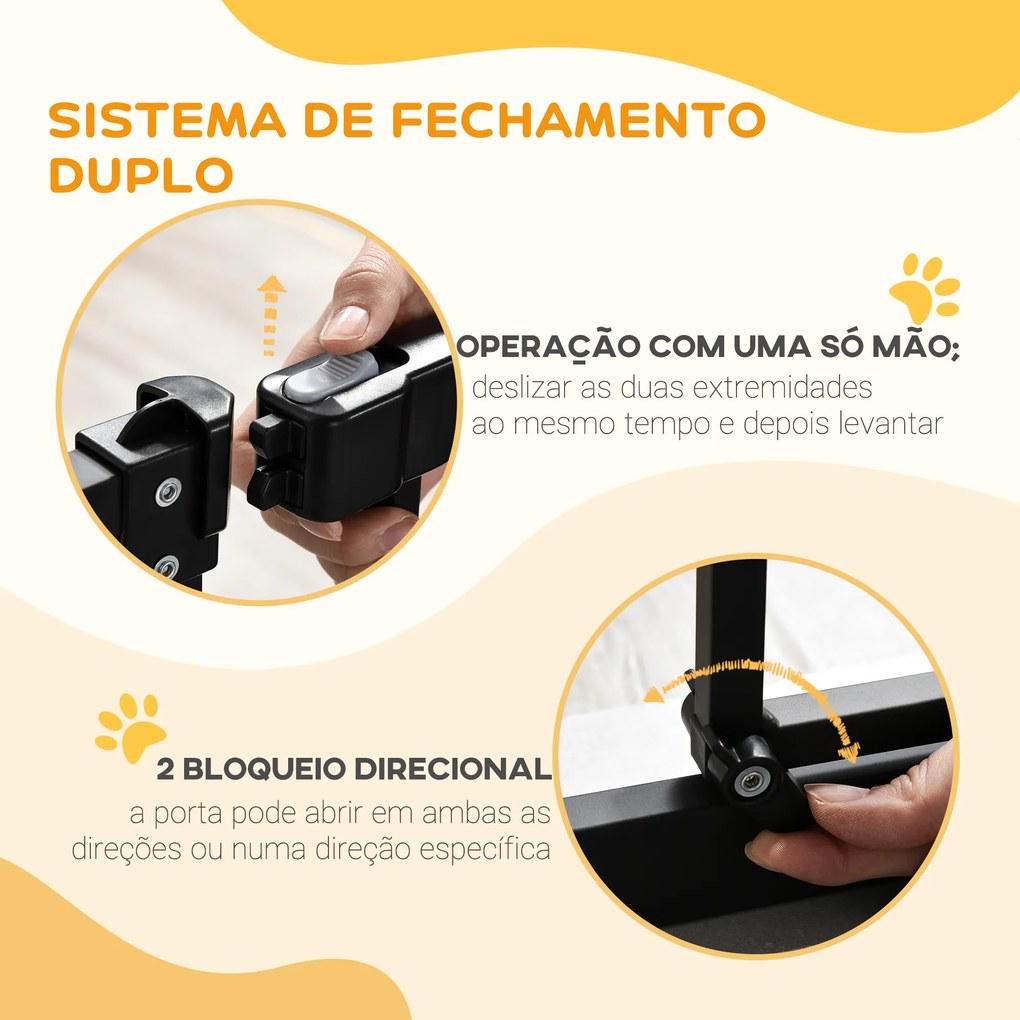 SISTEMA DE FECHAMENTO DUPLO

OPERAÇÃO COM UMA SÓ MÃO;
deslizar as duas extremidades ao mesmo tempo e depois levantar

2 BLOQUEIO DIRECIONAL
a porta pode abrir em ambas as direções ou numa direção específica