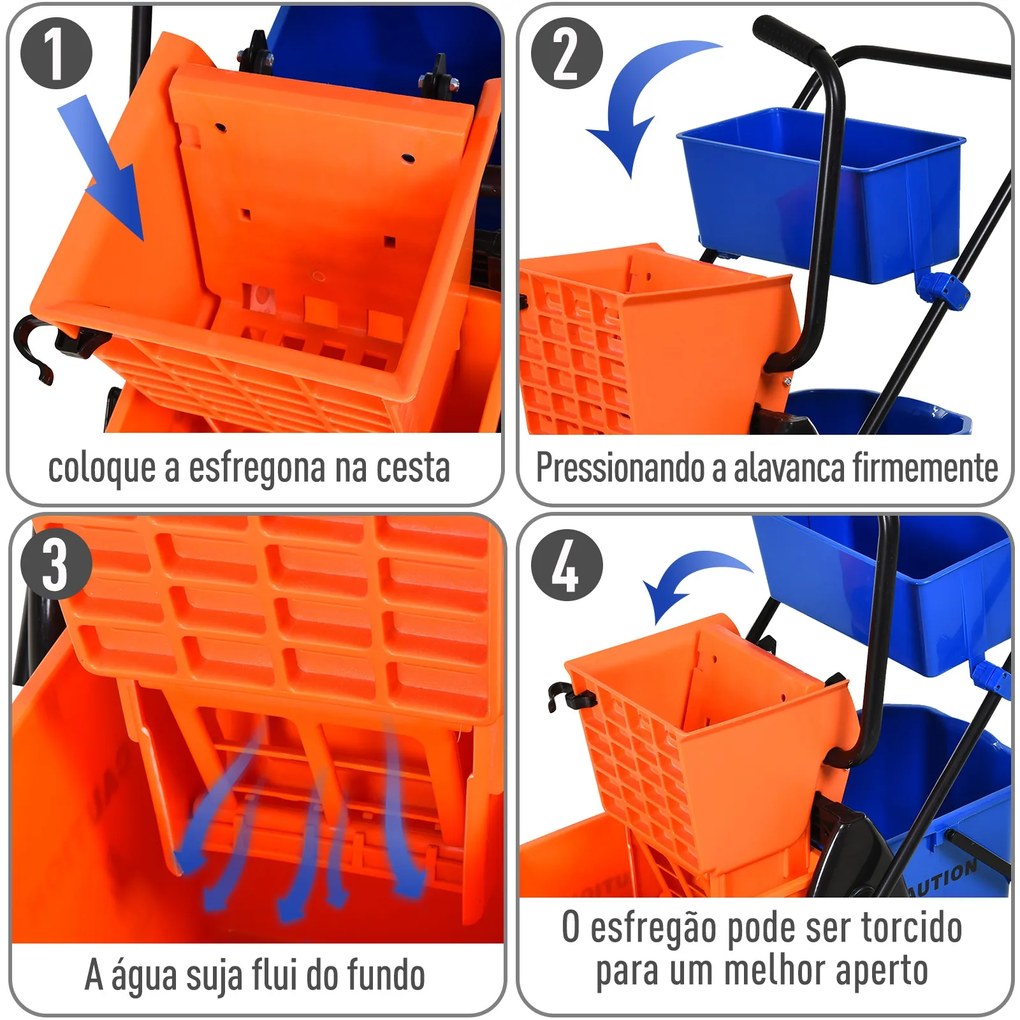 1

coloque a esfregona na cesta

2

Pressionando a alavanca firmemente

3

A água suja flui do fundo

4

AUTION

O esfregão pode ser torcido para um melhor aperto